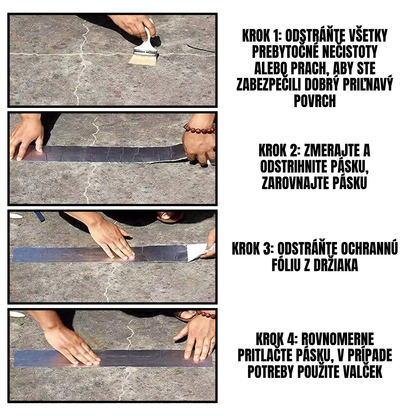 KROK 1: ODSTRÁŇTE VŠETKY PREBYTOČNÉ NEČISTOTY ALEBO PRACH, ABY STE ZABEZPEČILI DOBRÝ PRIĽNAVÝ POVRCH

KROK 2: ZMERAJTE A ODSTRIHNITE PÁSKU, ZAROVNAJTE PÁSKU

KROK 3: ODSTRÁŇTE OCHRANNÚ FÓLIU Z DRŽIAKA

KROK 4: ROVNOMERNE PRITLAČTE PÁSKU, V PRÍPADE POTREBY POUŽITE VALČEK