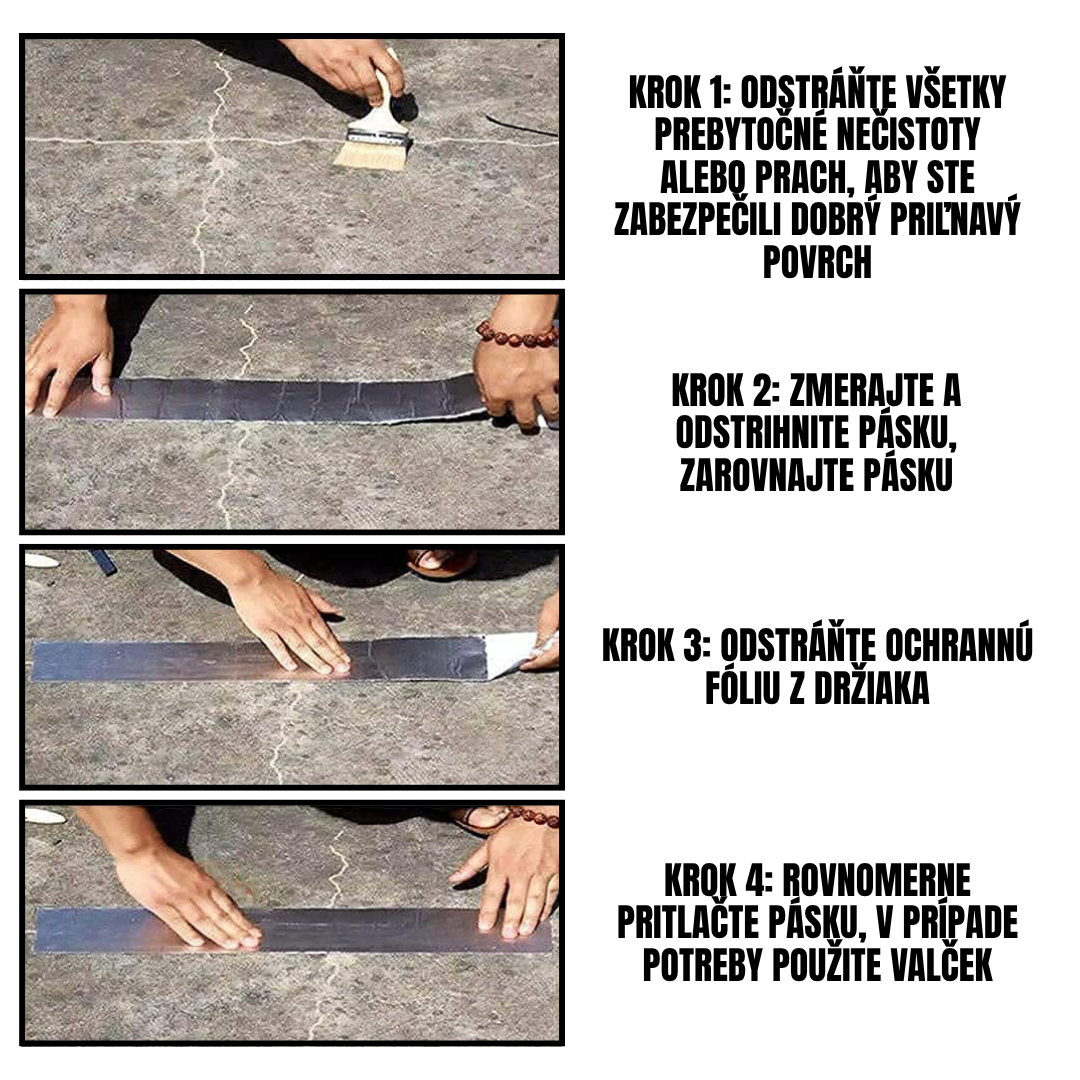 KROK 1: ODSTRÁŇTE VŠETKY PREBYTOČNÉ NEČISTOTY ALEBO PRACH, ABY STE ZABEZPEČILI DOBRÝ PRIĽNAVÝ POVRCH

KROK 2: ZMERAJTE A ODSTRIHNITE PÁSKU, ZAROVNAJTE PÁSKU

KROK 3: ODSTRÁŇTE OCHRANNÚ FÓLIU Z DRŽIAKA

KROK 4: ROVNOMERNE PRITLAČTE PÁSKU, V PRÍPADE POTREBY POUŽITE VALČEK