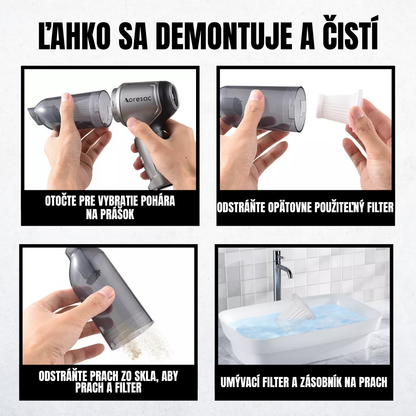 ĽAHKO SA DEMONTUJE A ČISTÍ

Aoresac

OTOČTE PRE VYBRATIE POHÁRA NA PRÁŠOK

ODSTRÁŇTE OPÄTOVNE POUŽITEĽNÝ FILTER

ODSTRÁŇTE PRACH ZO SKLA, ABY PRACH A FILTER

UMÝVACÍ FILTER A ZÁSOBNÍK NA PRACH