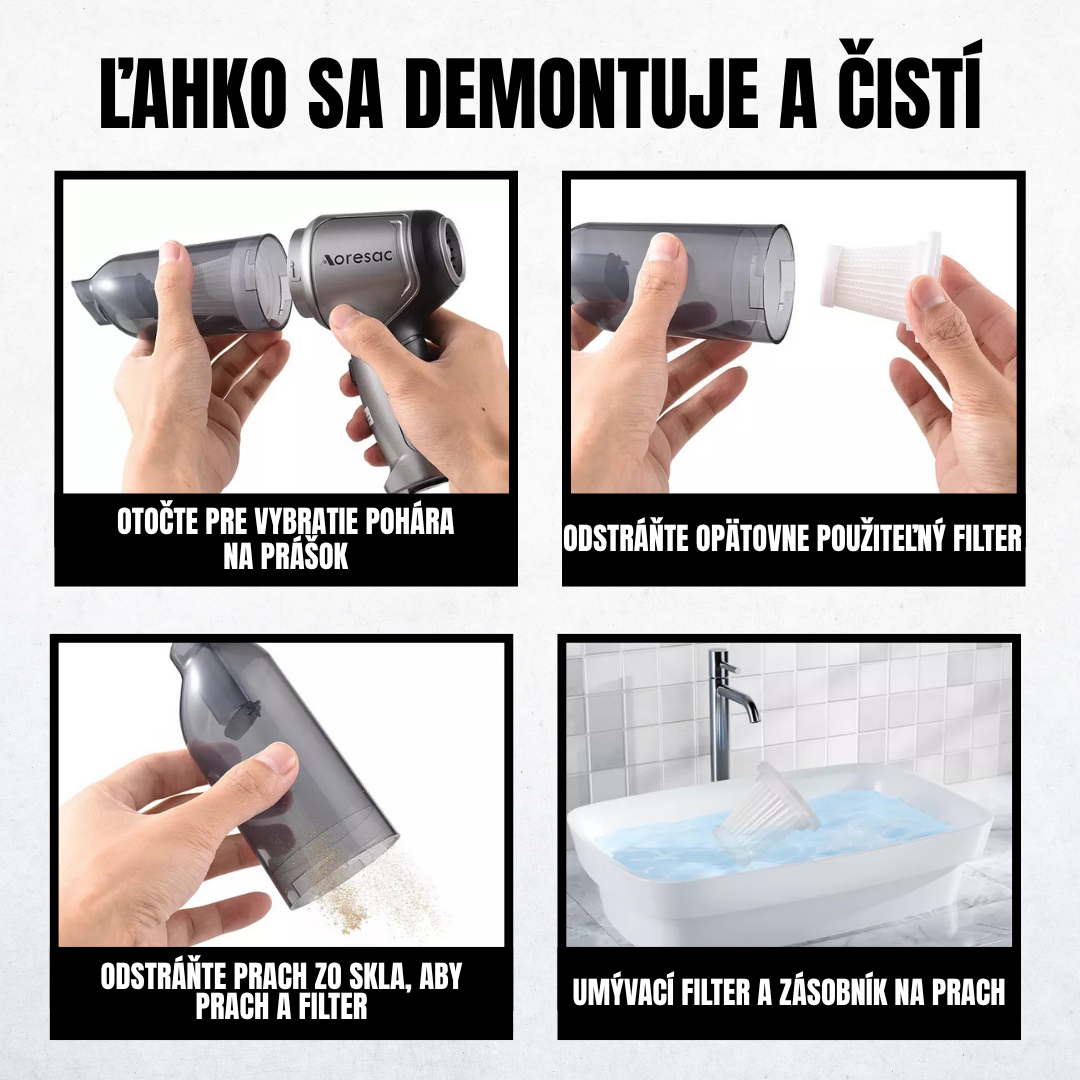 ĽAHKO SA DEMONTUJE A ČISTÍ

oresac

OTOČTE PRE VYBRATIE POHÁRA NA PRÁŠOK

ODSTRÁŇTE OPÄTOVNE POUŽITEĽNÝ FILTER

ODSTRÁŇTE PRACH ZO SKLA, ABY PRACH A FILTER

UMÝVACÍ FILTER A ZÁSOBNÍK NA PRACH